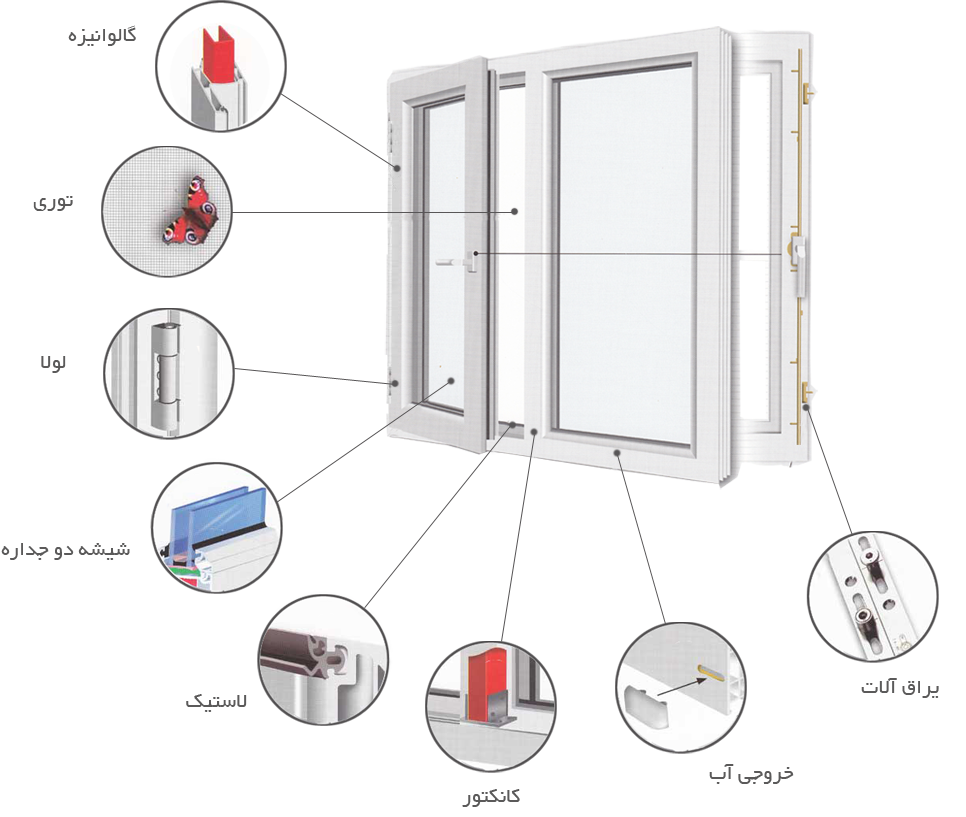 گالوانیزه

توری

لولا

شیشه دو جداره

لاستیک

کانکتور

خروجی آب

یراق آلات